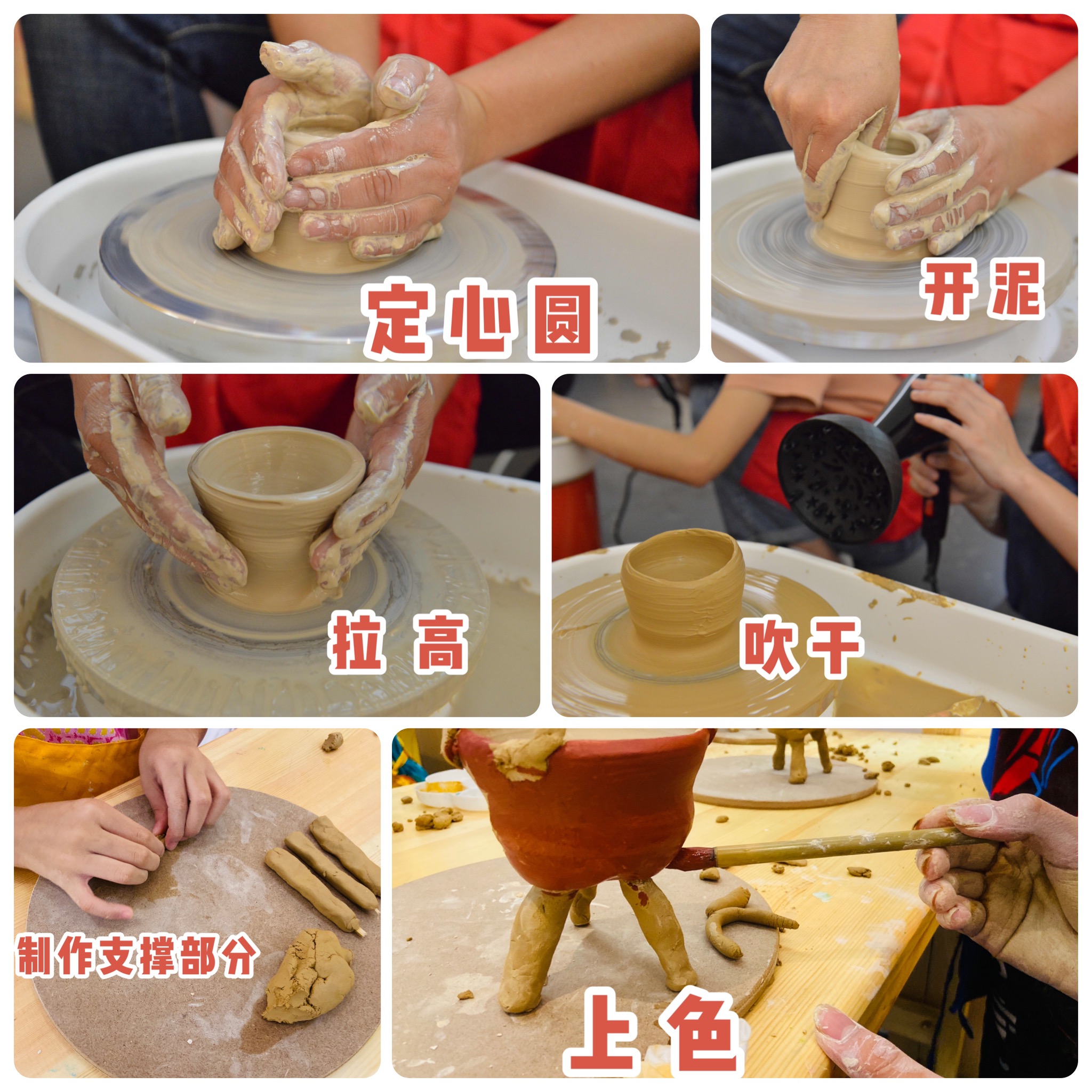 定心圆

开泥

拉高

吹干

制作支撑部分

上色